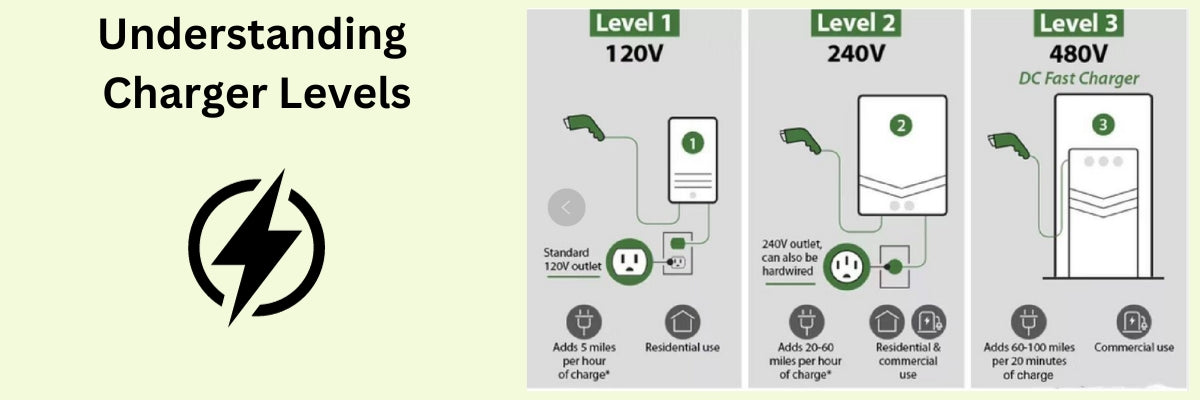 Understanding Charger Levels

Level 1
120V

1

Standard 120V outlet

Adds 5 miles per hour of charge*

Residential use

Level 2
240V

2

240V outlet, can also be hardwired

Adds 20-60 miles per hour of charge*

Residential & commercial use

Level 3
480V
DC Fast Charger

3

Adds 60-100 miles per 20 minutes of charge

Commercial use